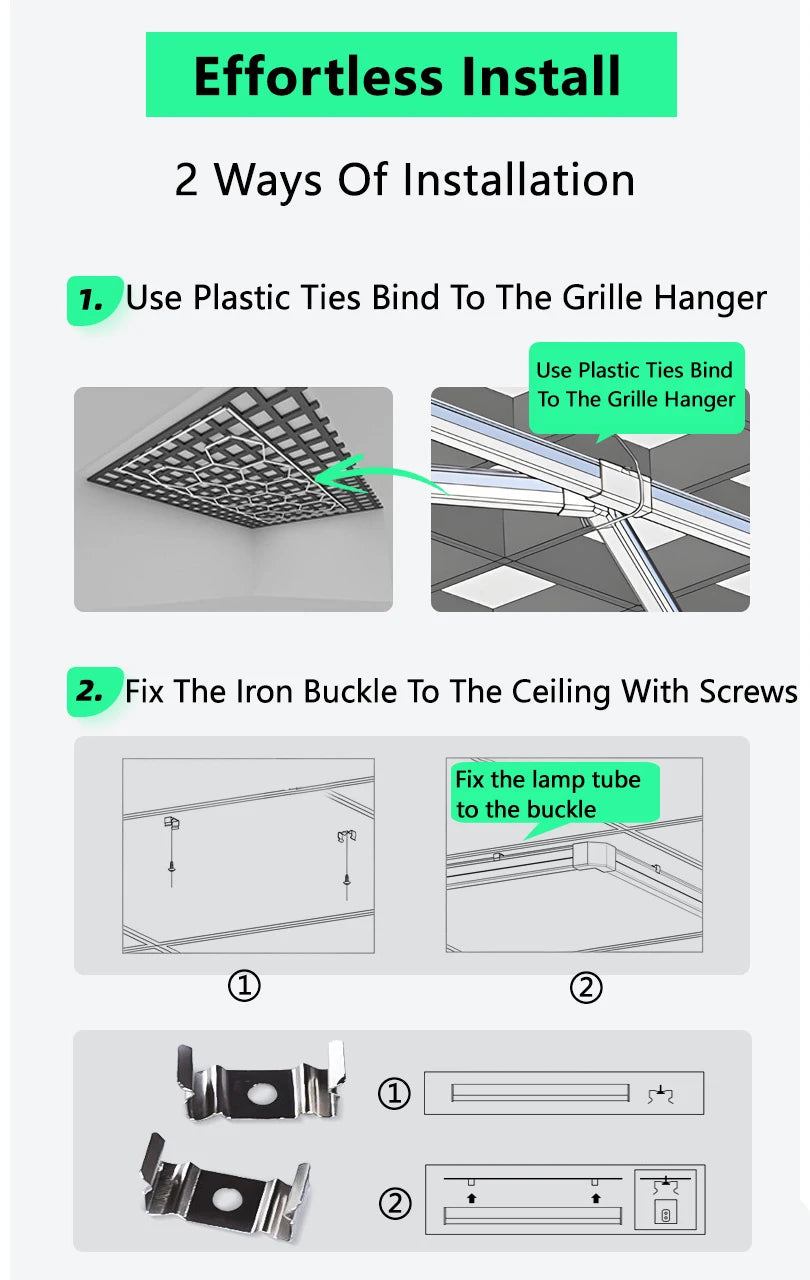 Effortless Install

2 Ways Of Installation

1. Use Plastic Ties Bind To The Grille Hanger

Use Plastic Ties Bind To The Grille Hanger

2. Fix The Iron Buckle To The Ceiling With Screws

Fix the lamp tube to the buckle

①

②

①

②